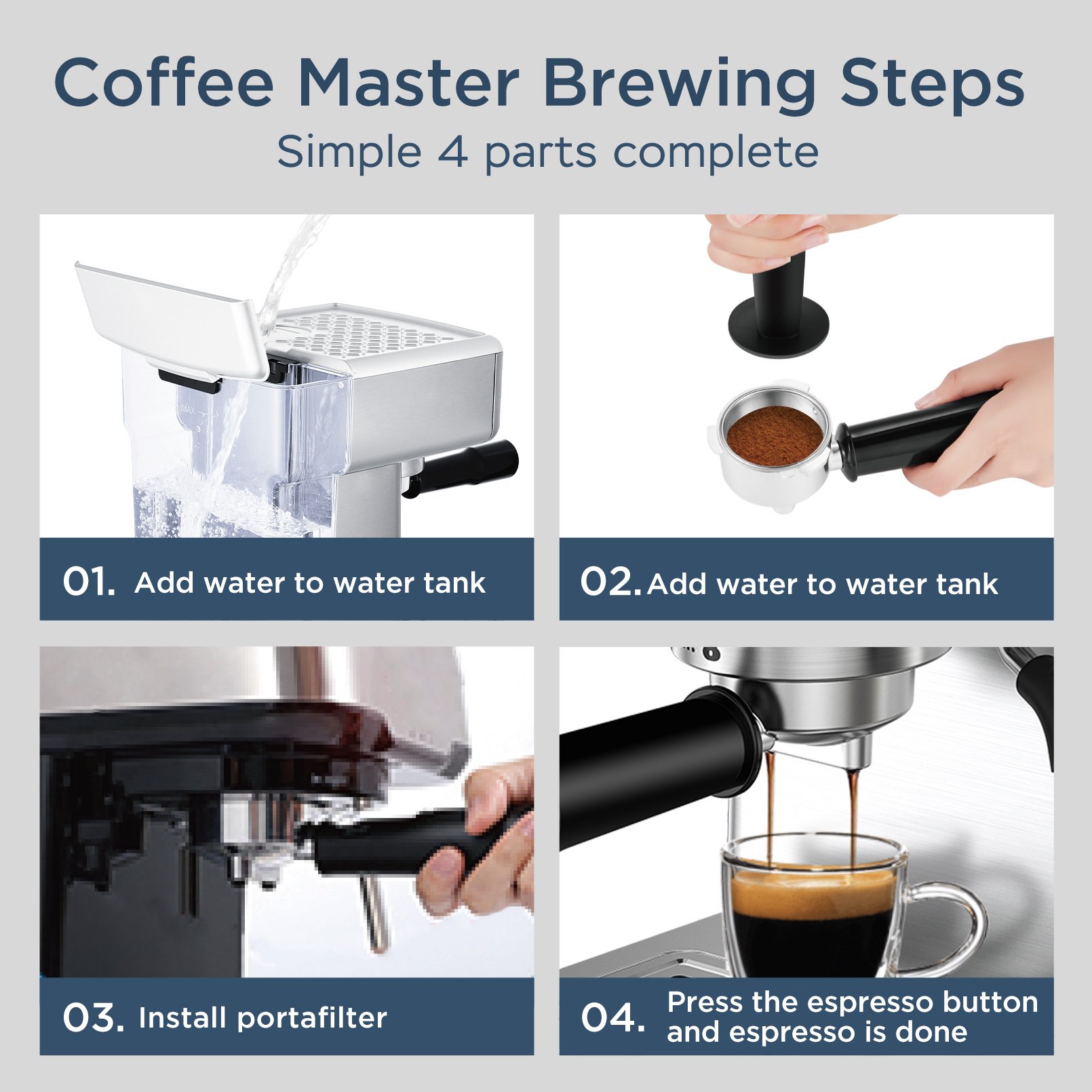 Coffee Master Brewing Steps
Simple 4 parts complete

MAX

01. Add water to water tank

02. Add water to water tank

03. Install portafilter

04. Press the espresso button and espresso is done